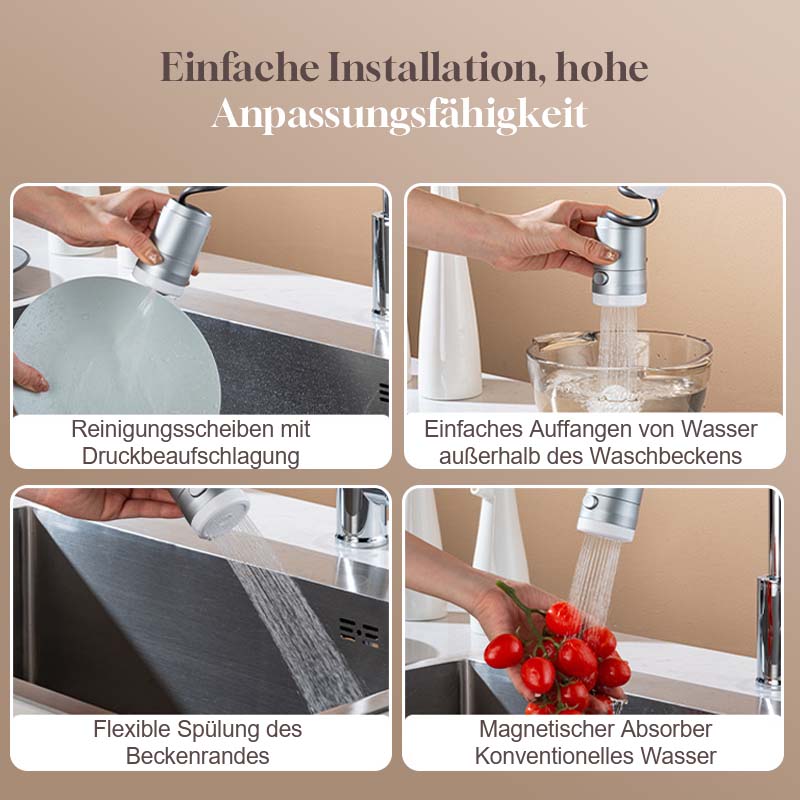 Einfache Installation, hohe Anpassungsfähigkeit

Reinigungsscheiben mit Druckbeaufschlagung

Einfaches Auffangen von Wasser außerhalb des Waschbeckens

Flexible Spülung des Beckenrandes

Magnetischer Absorber Konventionelles Wasser