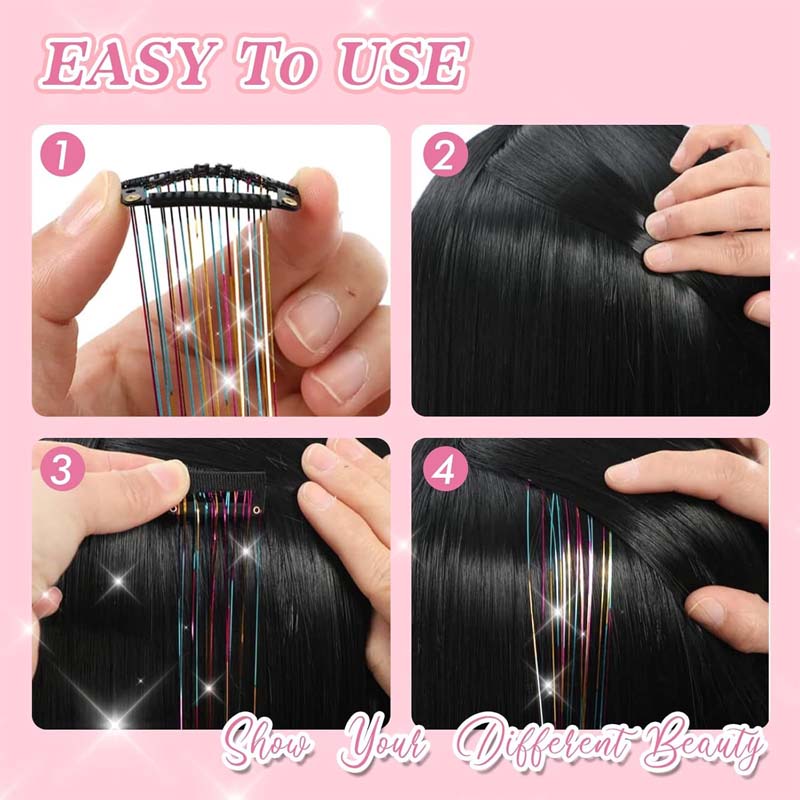 EASY To USE

1

2

3

4

Show Your Different Beauty