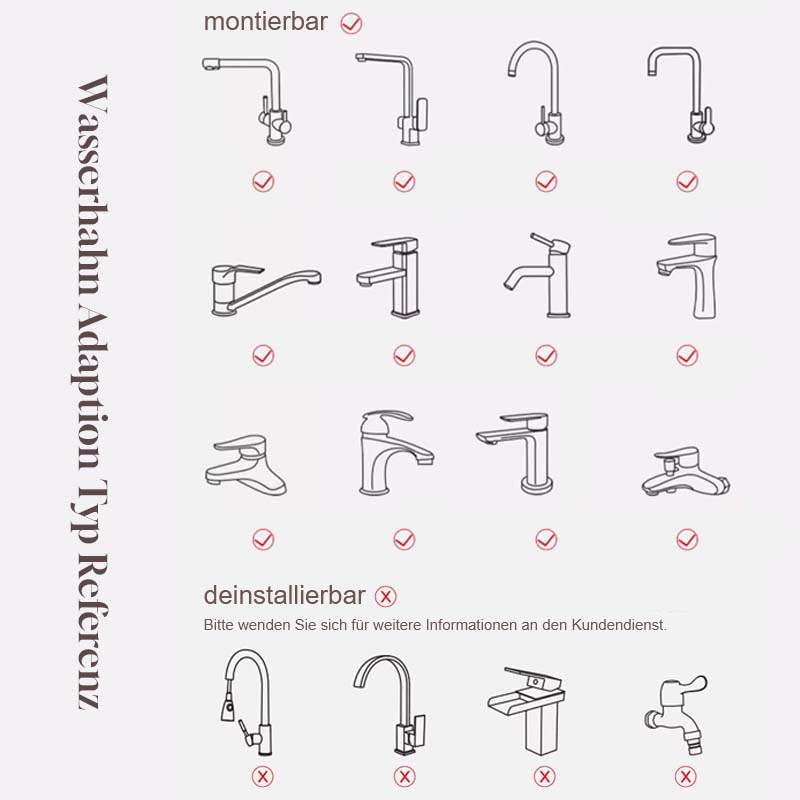 Wasserhahn Adaption Typ Referenz

montierbar

deinstallierbar

Bitte wenden Sie sich für weitere Informationen an den Kundendienst.